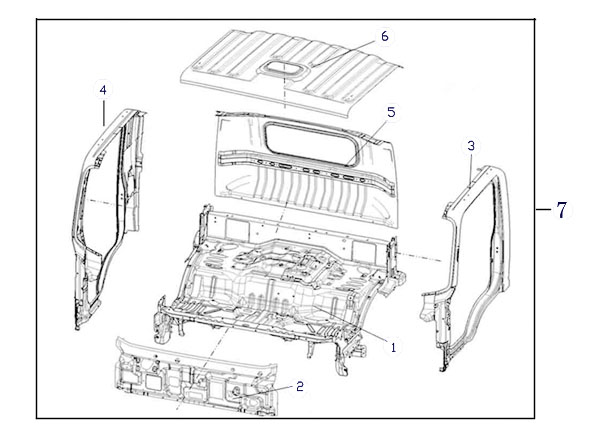 6
4
5
3
7
1
2