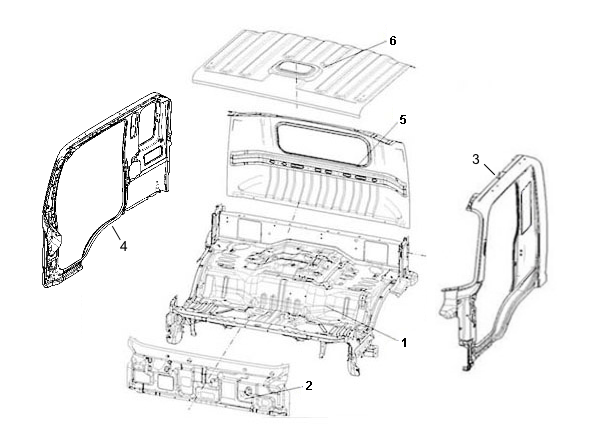 6
5
3
4
1
2