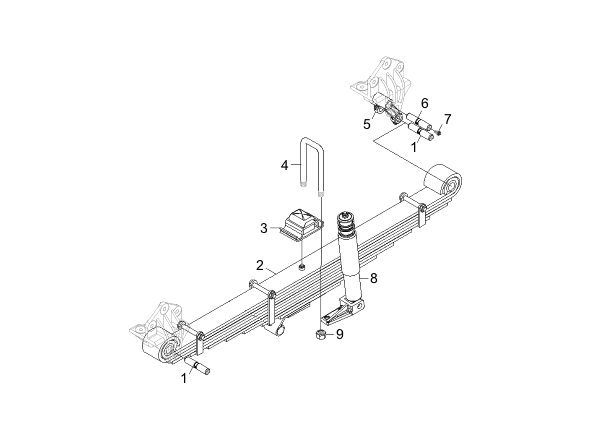 6
7
5
1
4
3
2
8
9
1