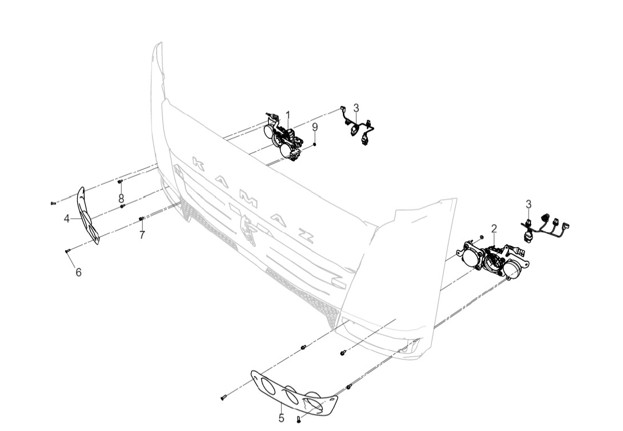 1
3
9
KAMAZ
8
4
7
6
3
2
5